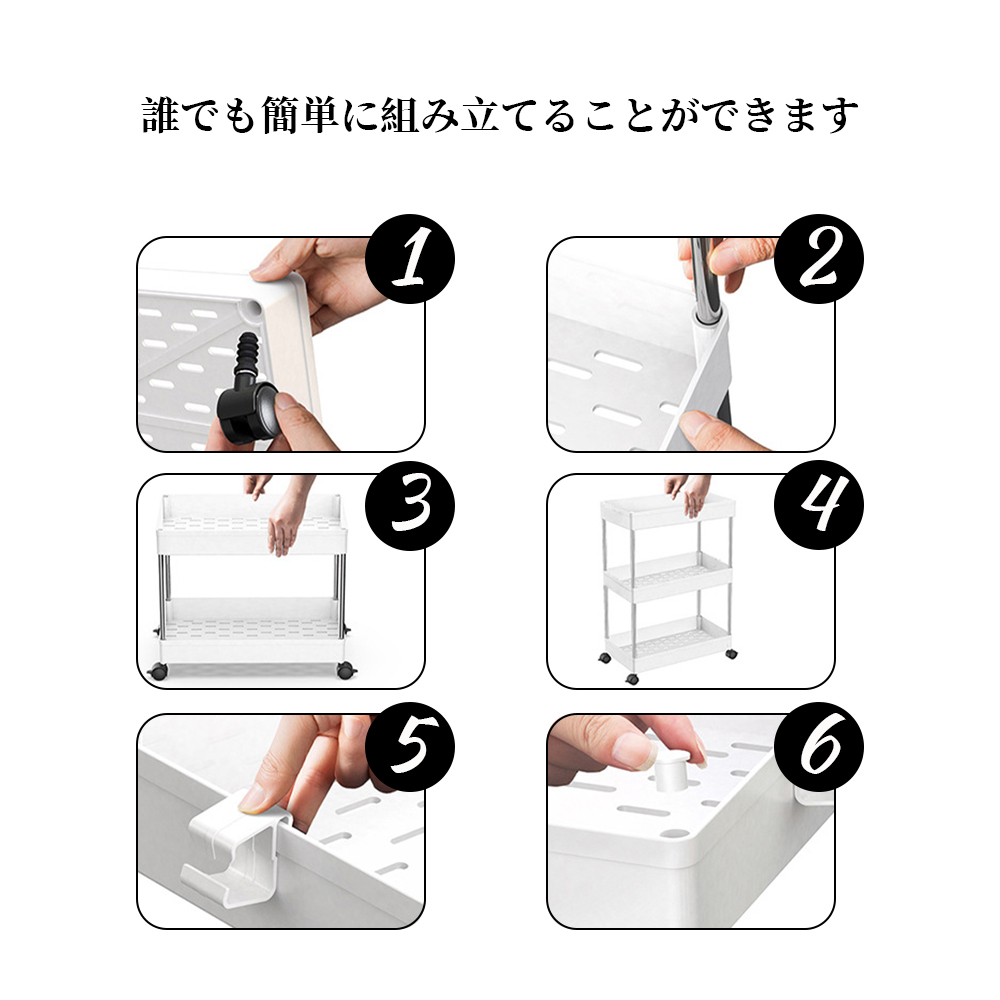 誰でも簡単に組み立てることができます

1

2

3

4

5

6