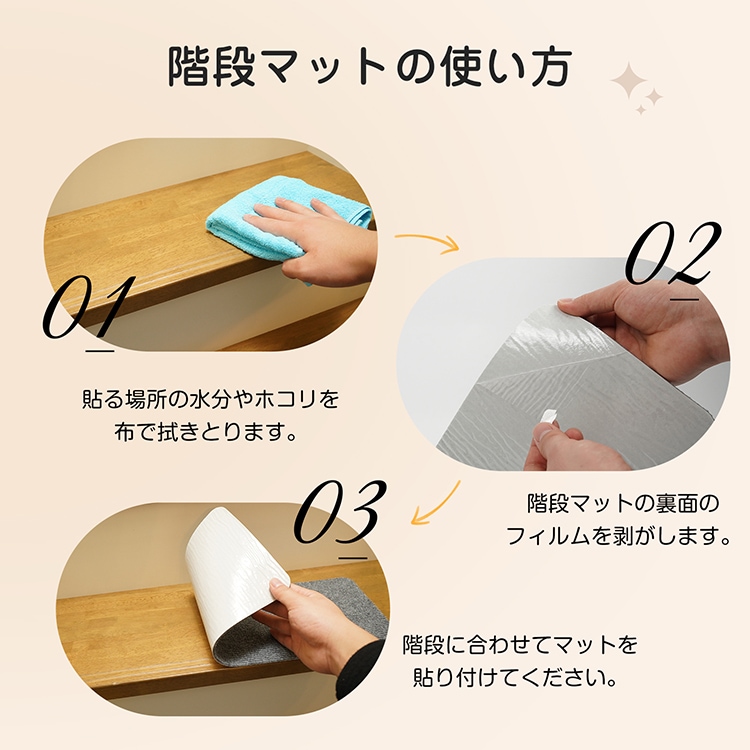 階段マットの使い方

01

貼る場所の水分やホコリを布で拭きとります。

02

階段マットの裏面のフィルムを剥がします。

03

階段に合わせてマットを貼り付けてください。