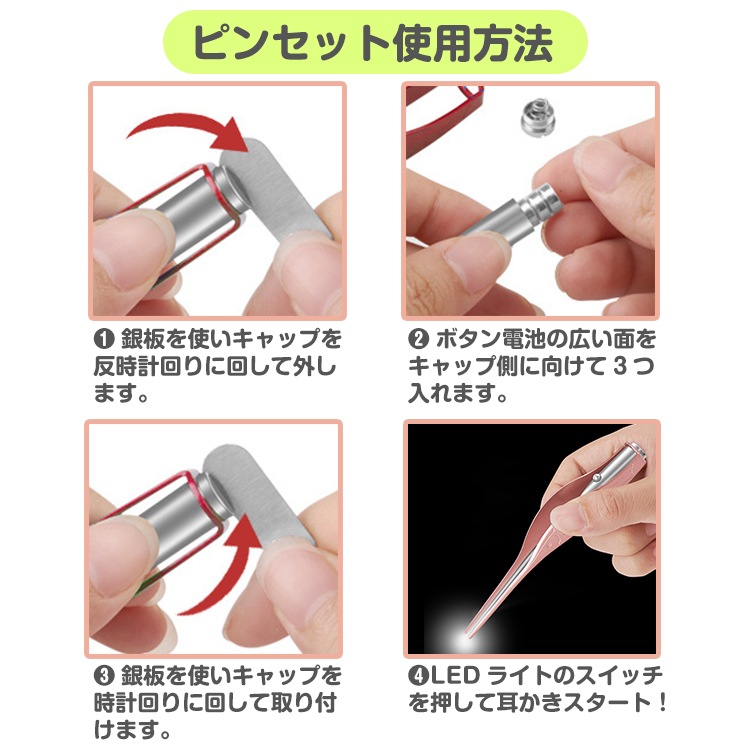 ピンセット使用方法

❶ 銀板を使いキャップを反時計回りに回して外します。

❷ ボタン電池の広い面をキャップ側に向けて 3 つ入れます。

❸ 銀板を使いキャップを時計回りに回して取り付けます。

❹LED ライトのスイッチを押して耳かきスタート！