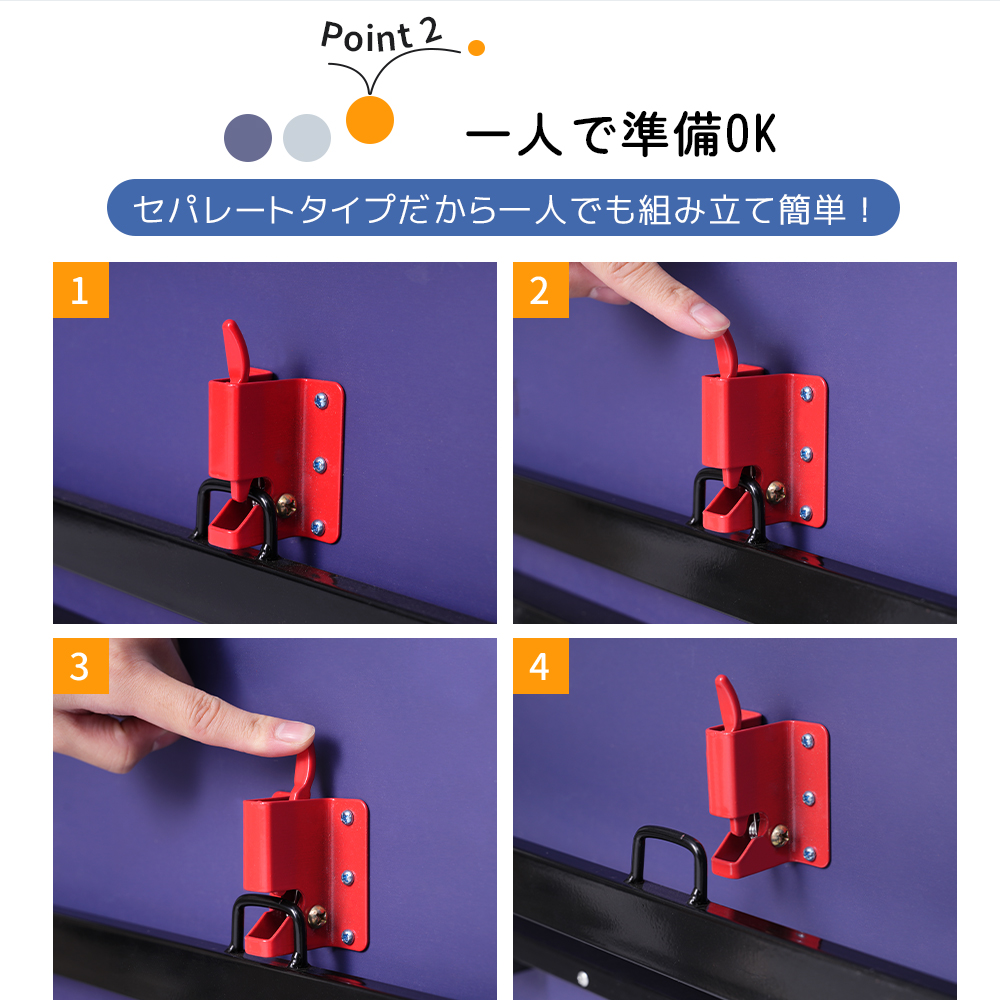 Point 2

一人で準備OK

セパレートタイプだから一人でも組み立て簡単！

1

2

3

4