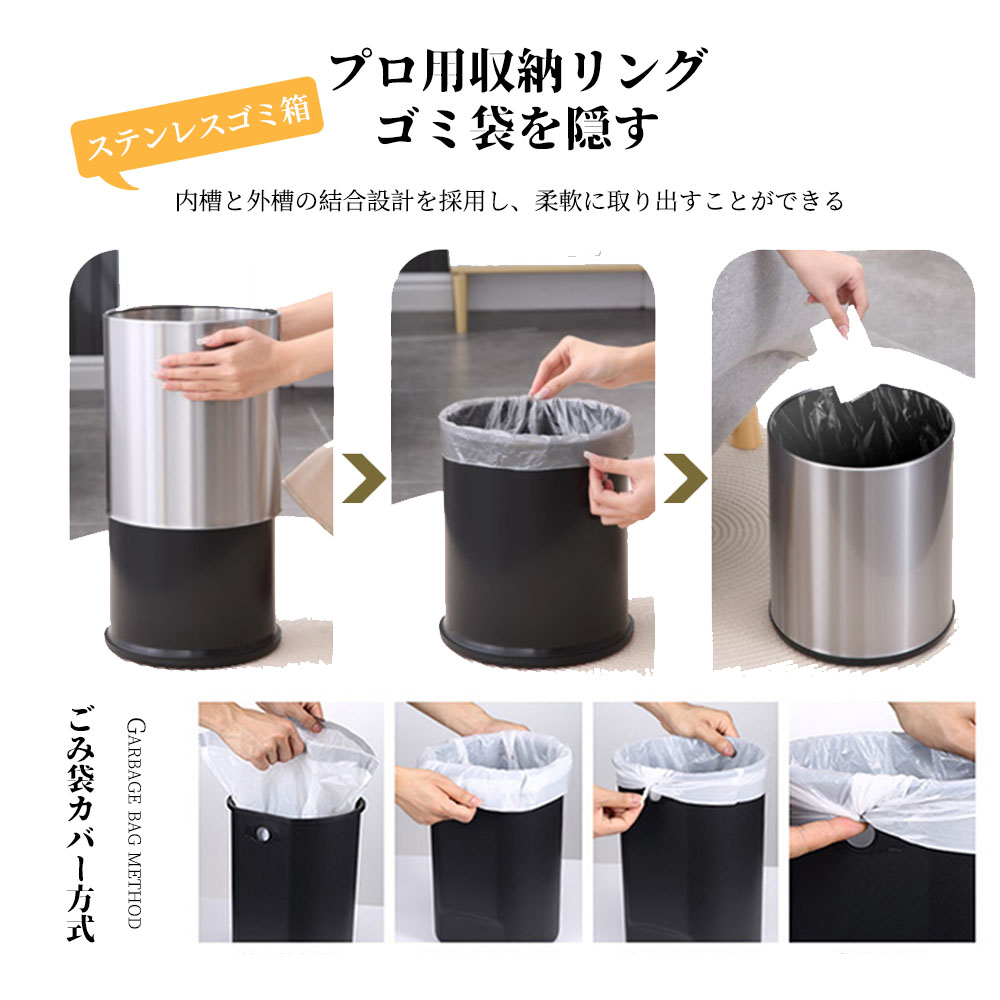 ステンレスゴミ箱

プロ用収納リング
ゴミ袋を隠す

内槽と外槽の結合設計を採用し、柔軟に取り出すことができる

ごみ袋カバー方式

GARBAGE BAG METHOD