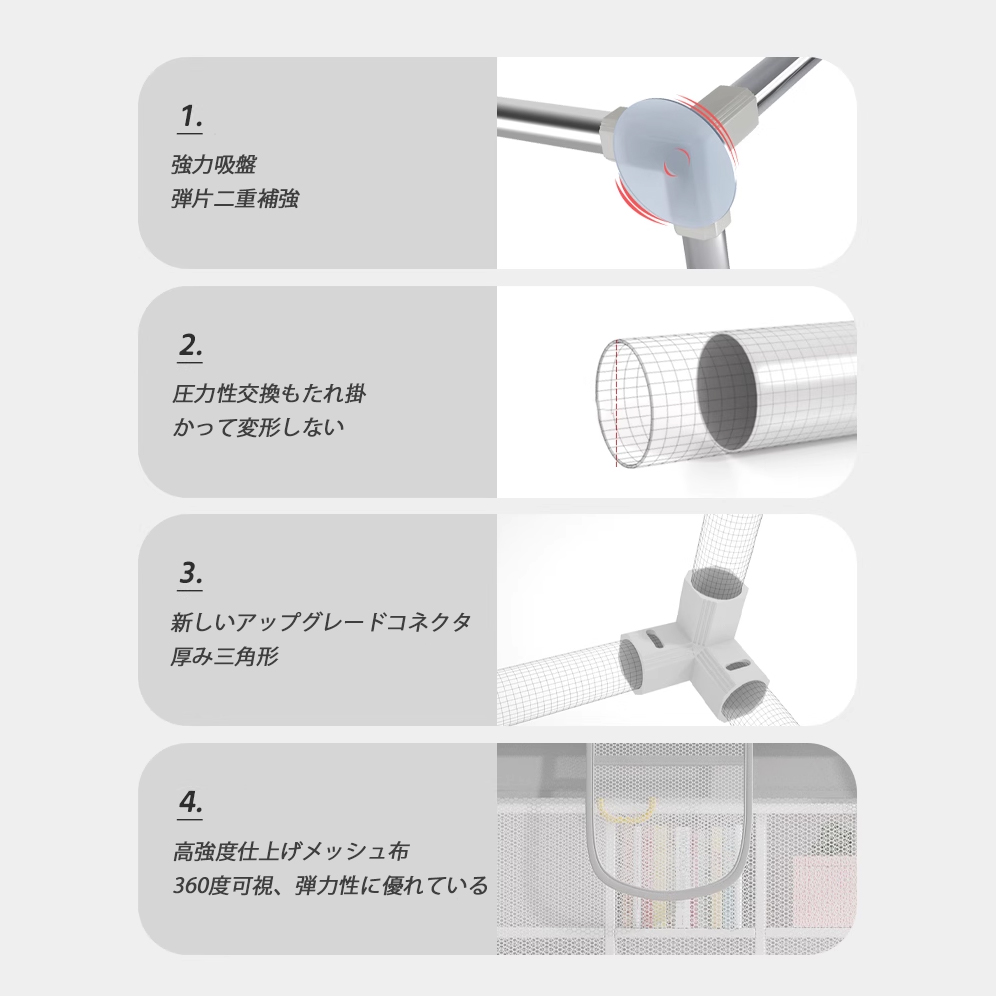 1.
強力吸盤
弾片二重補強

2.
圧力性交換もたれ掛かって変形しない

3.
新しいアップグレードコネクタ
厚み三角形

4.
高強度仕上げメッシュ布
360度可視、弾力性に優れている