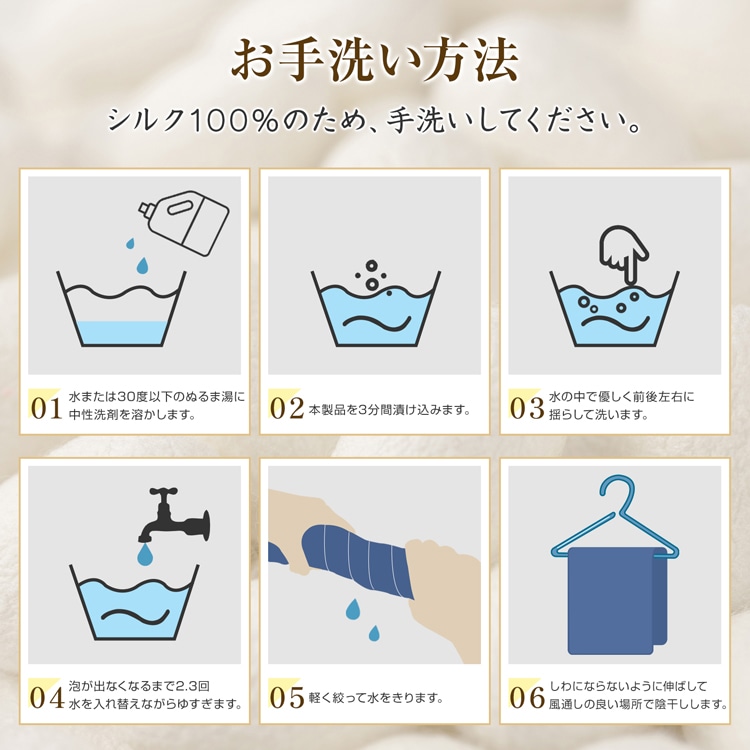 お手洗い方法

シルク100%のため、手洗いしてください。

01 水または30度以下のぬるま湯に中性洗剤を溶かします。

02 本製品を3分間漬け込みます。

03 水の中で優しく前後左右に揺らして洗います。

04 泡が出なくなるまで2.3回水を入れ替えながらゆすぎます。

05 軽く絞って水をきります。

06 しわにならないように伸ばして風通しの良い場所で陰干しします。