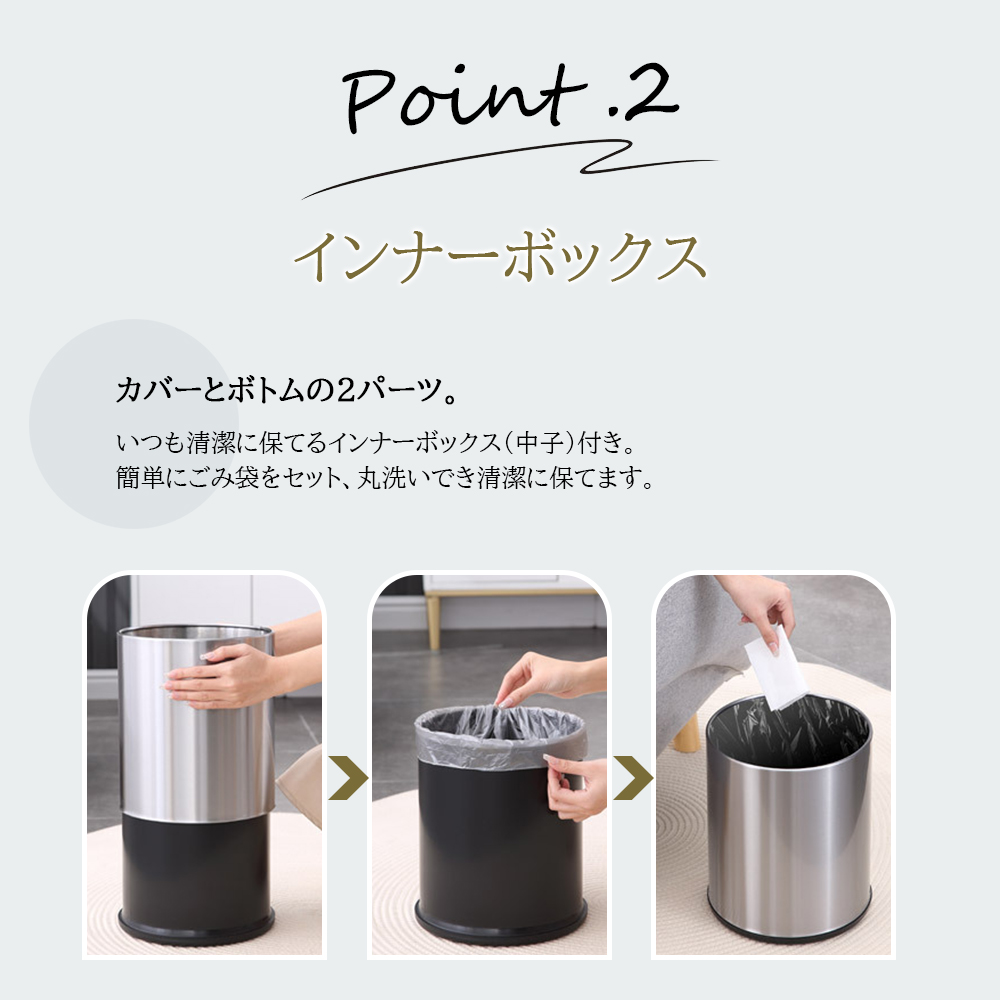 Point .2

インナーボックス

カバーとボトムの2パーツ。

いつも清潔に保てるインナーボックス（中子）付き。
簡単にごみ袋をセット、丸洗いでき清潔に保てます。