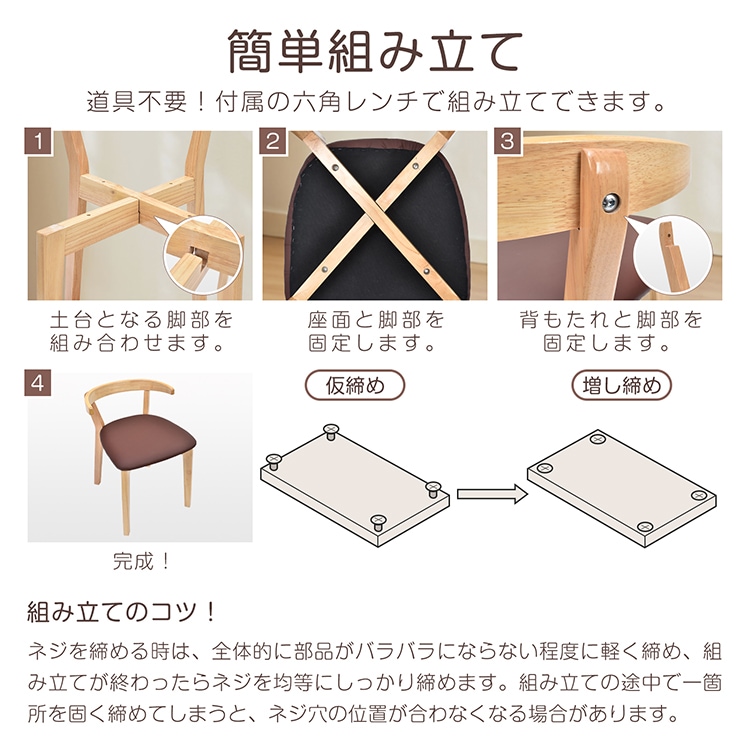 簡単組み立て

道具不要！付属の六角レンチで組み立てできます。

1

土台となる脚部を組み合わせます。

2

座面と脚部を固定します。

3

背もたれと脚部を固定します。

4

完成！

仮締め

増し締め

組み立てのコツ！

ネジを締める時は、全体的に部品がバラバラにならない程度に軽く締め、組み立てが終わったらネジを均等にしっかり締めます。組み立ての途中で一箇所を固く締めてしまうと、ネジ穴の位置が合わなくなる場合があります。