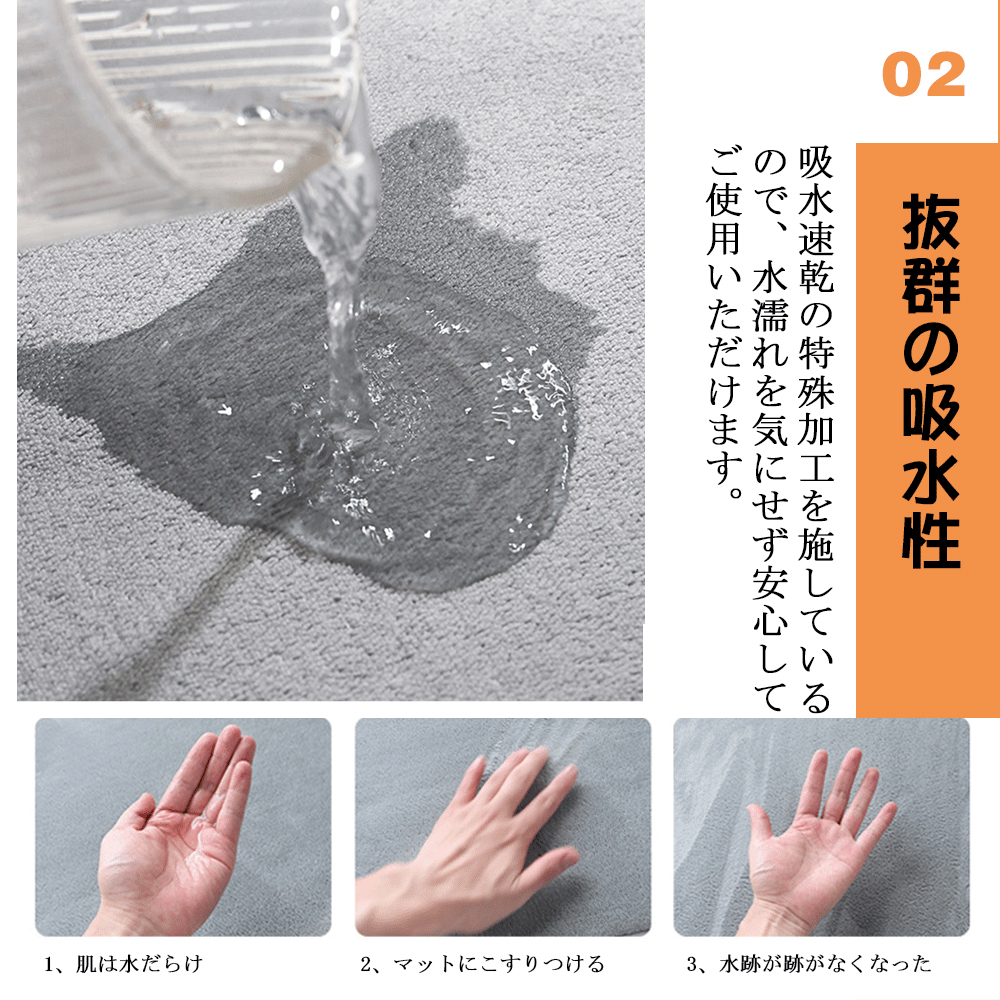 02

抜群の吸水性

吸水速乾の特殊加工を施しているので、水濡れを気にせず安心してご使用いただけます。

1、肌は水だらけ

2、マットにこすりつける

3、水跡が跡がなくなった