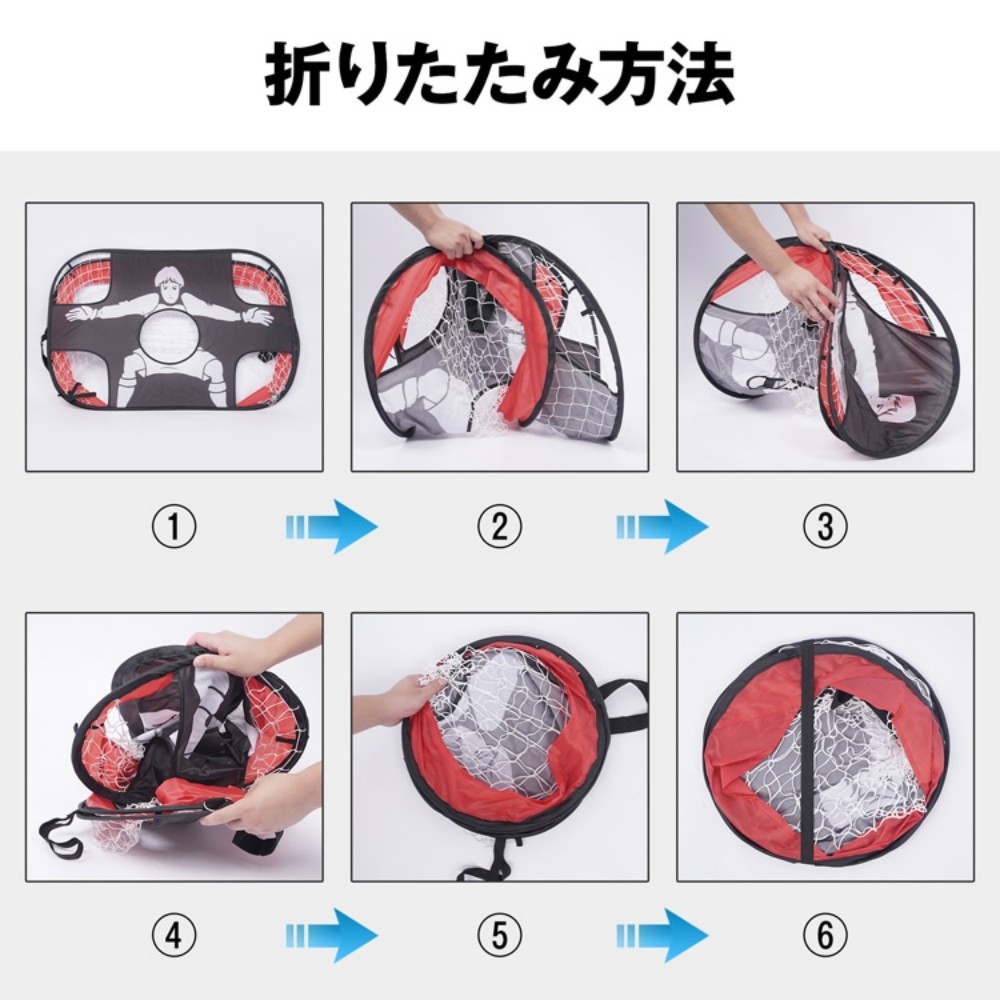 折りたたみ方法

①

②

③

④

⑤

⑥