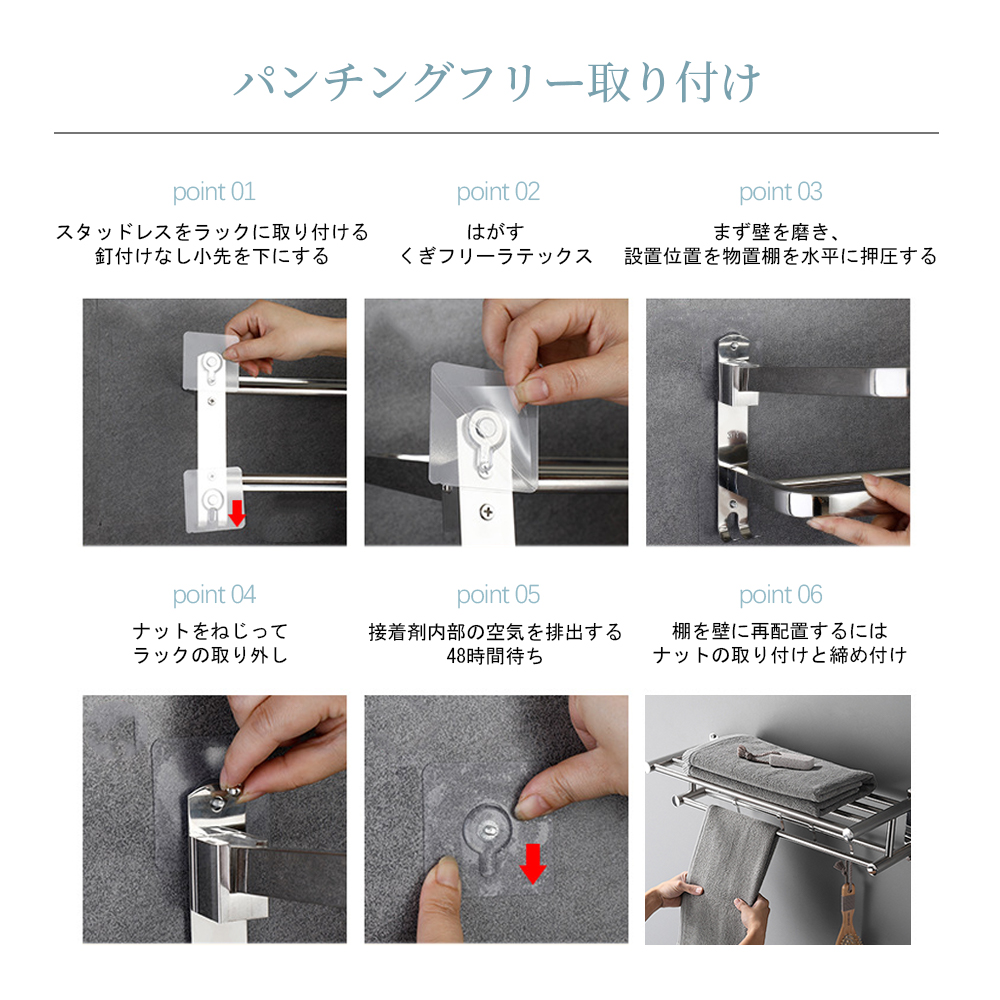 パンチングフリー取り付け

point 01

スタッドレスをラックに取り付ける
釘付けなし小先を下にする

point 02

はがす
くぎフリーラテックス

point 03

まず壁を磨き、
設置位置を物置棚を水平に押圧する

point 04

ナットをねじって
ラックの取り外し

point 05

接着剤内部の空気を排出する
48時間待ち

point 06

棚を壁に再配置するには
ナットの取り付けと締め付け