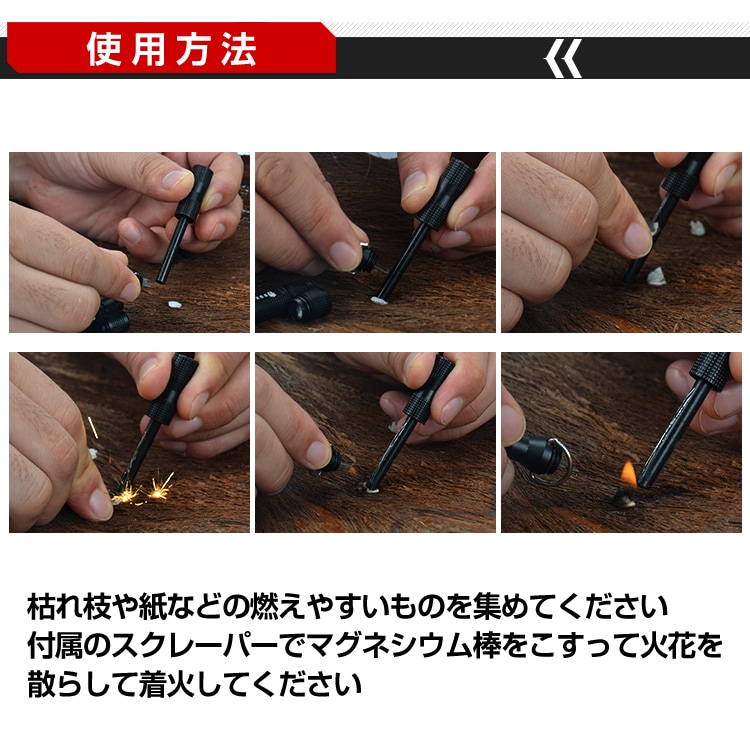 使用方法

枯れ枝や紙などの燃えやすいものを集めてください
付属のスクレーパーでマグネシウム棒をこすって火花を散らして着火してください